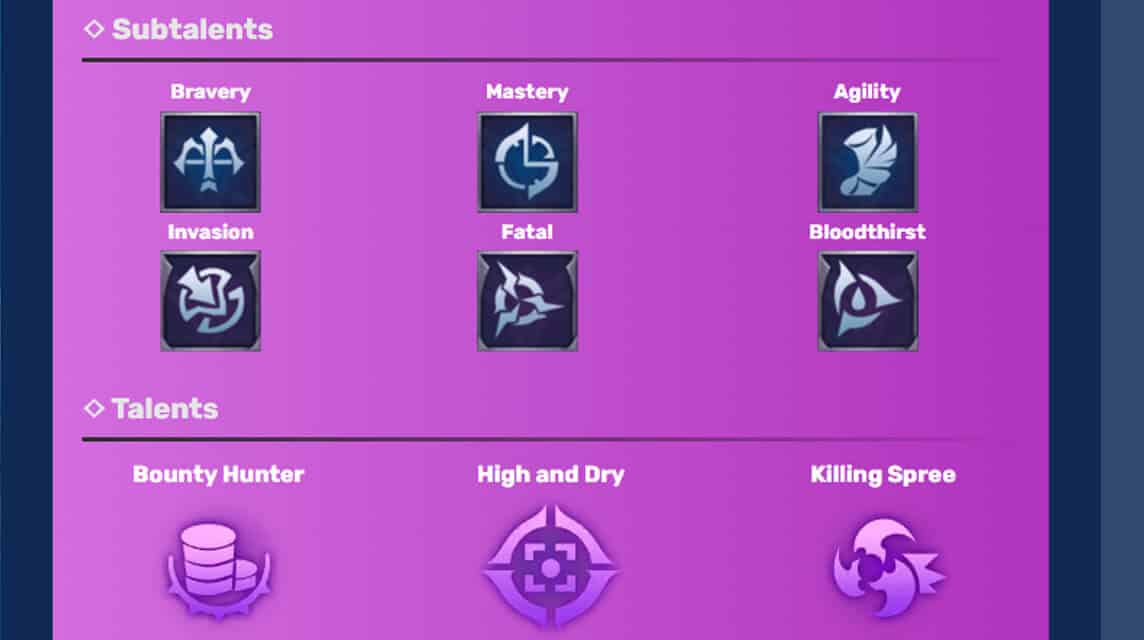 ◇ Subtalents

Bravery

Mastery

Agility

Invasion

Fatal

Bloodthirst

◇ Talents

Bounty Hunter

High and Dry

Killing Spree